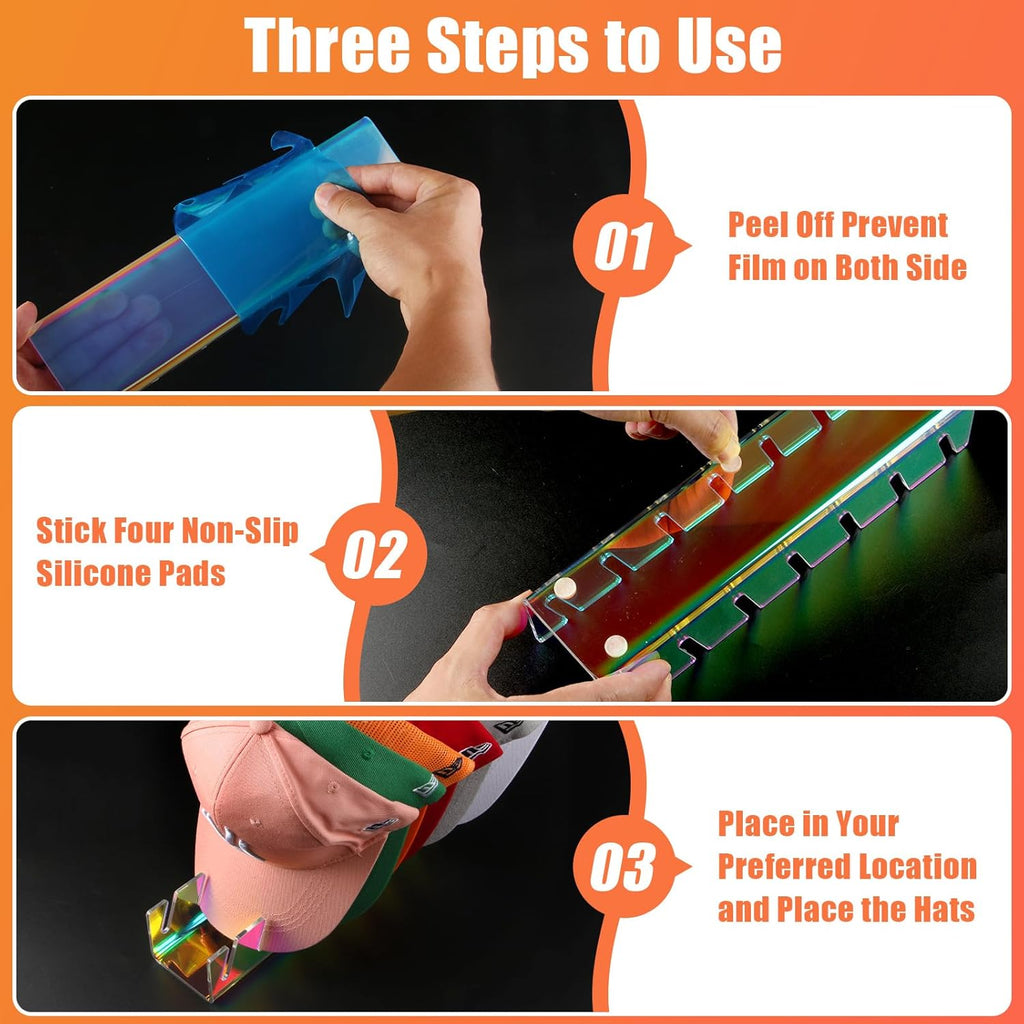 Three Steps to Use

01

Peel Off Prevent Film on Both Side

Stick Four Non-Slip Silicone Pads

02

03

Place in Your Preferred Location and Place the Hats